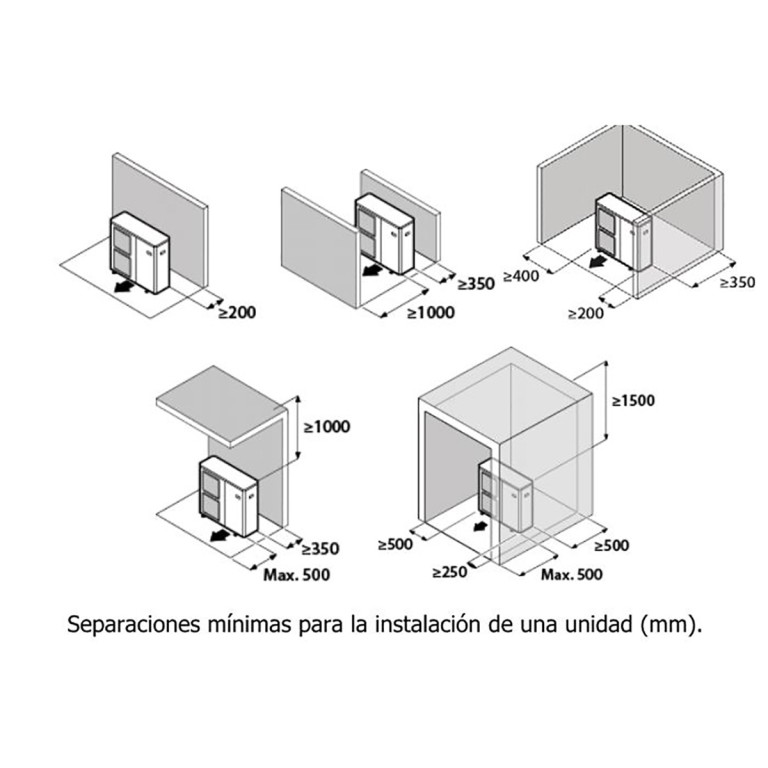 ≥200

≥350

≥1000

≥400

≥350

≥200

≥1000

≥350

Max. 500

≥1500

≥500

≥500

≥250

Max. 500

Separaciones mínimas para la instalación de una unidad (mm).